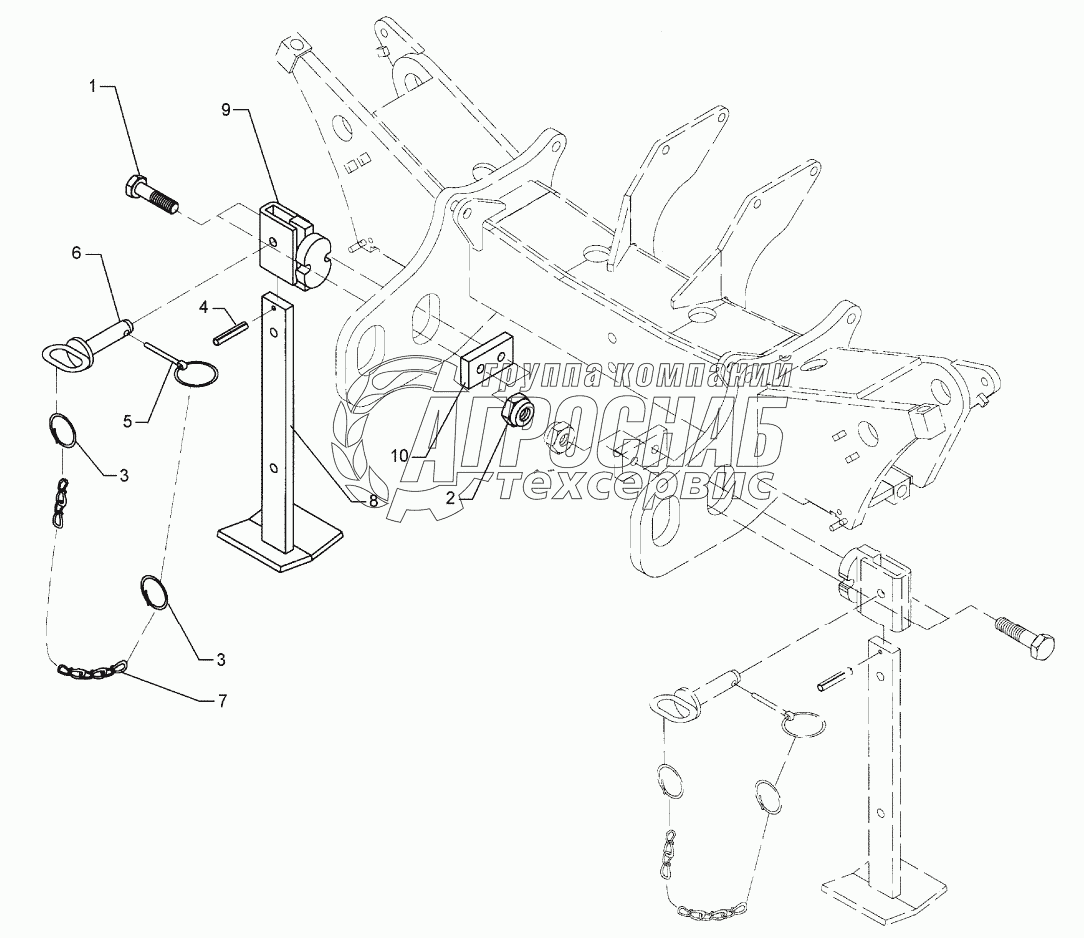 1
9
6
4
5
3
10
2
8
3
7
группа компаний
АГРОСНАБ
техсервис