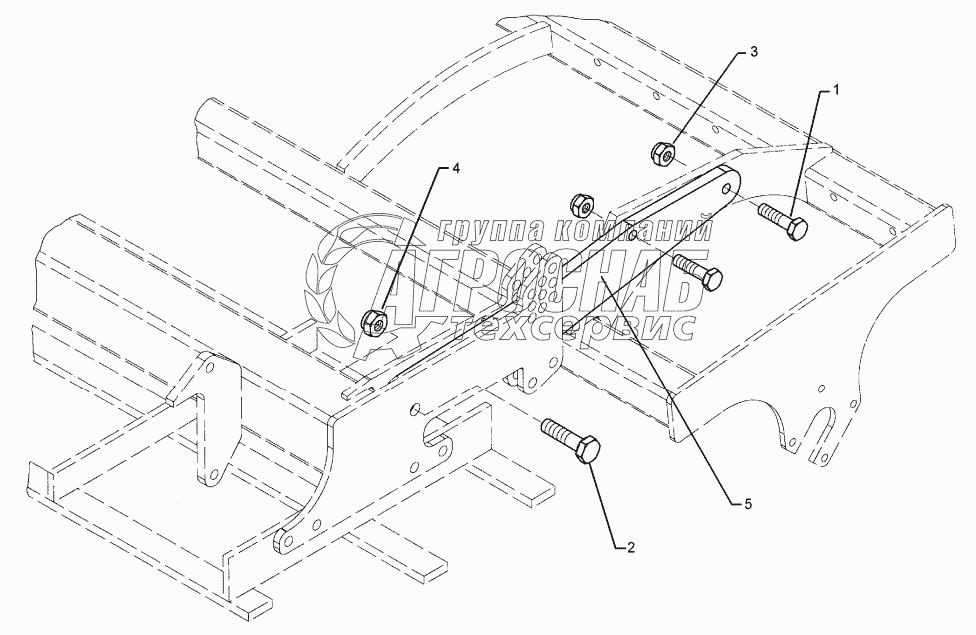 3
1
4
группа компаний
АГРОСНАБ
техсервис
5
2