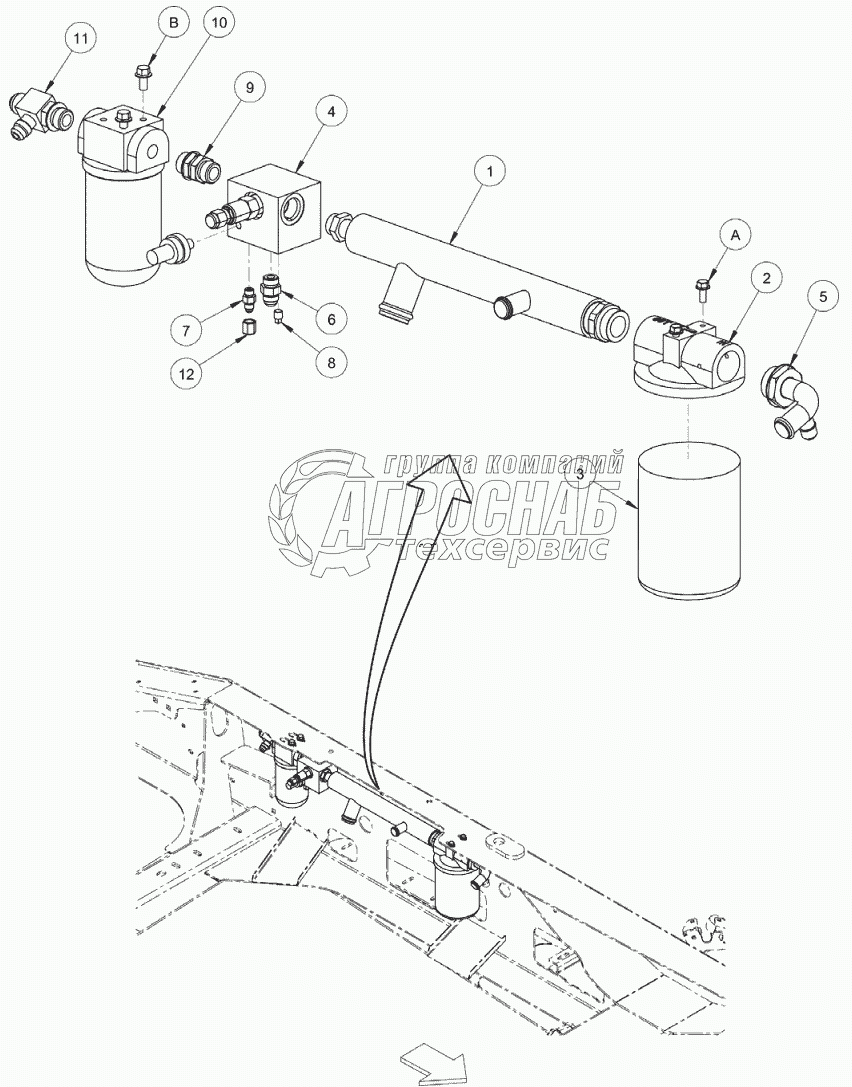 11
B
10
9
4
1
A
2
5
7
6
12
8
3
группа компаний
АГРОСНАБ
техсервис