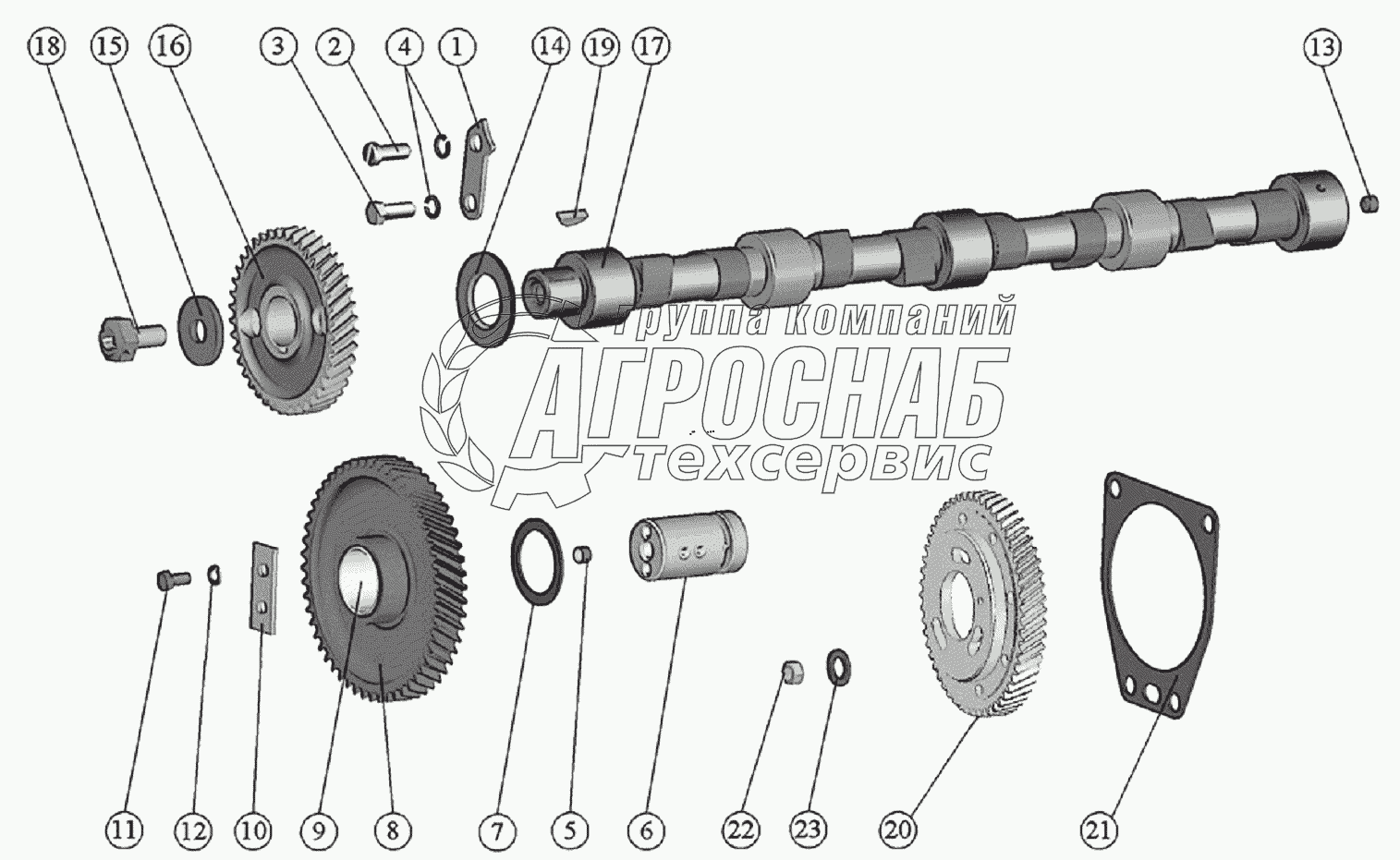 18 15 16 3 2 4 1 14 19 17 13

Группа компаний
АГРОСНАБ
техсервис

11 12 10 9 8 7 5 6 22 23 20 21