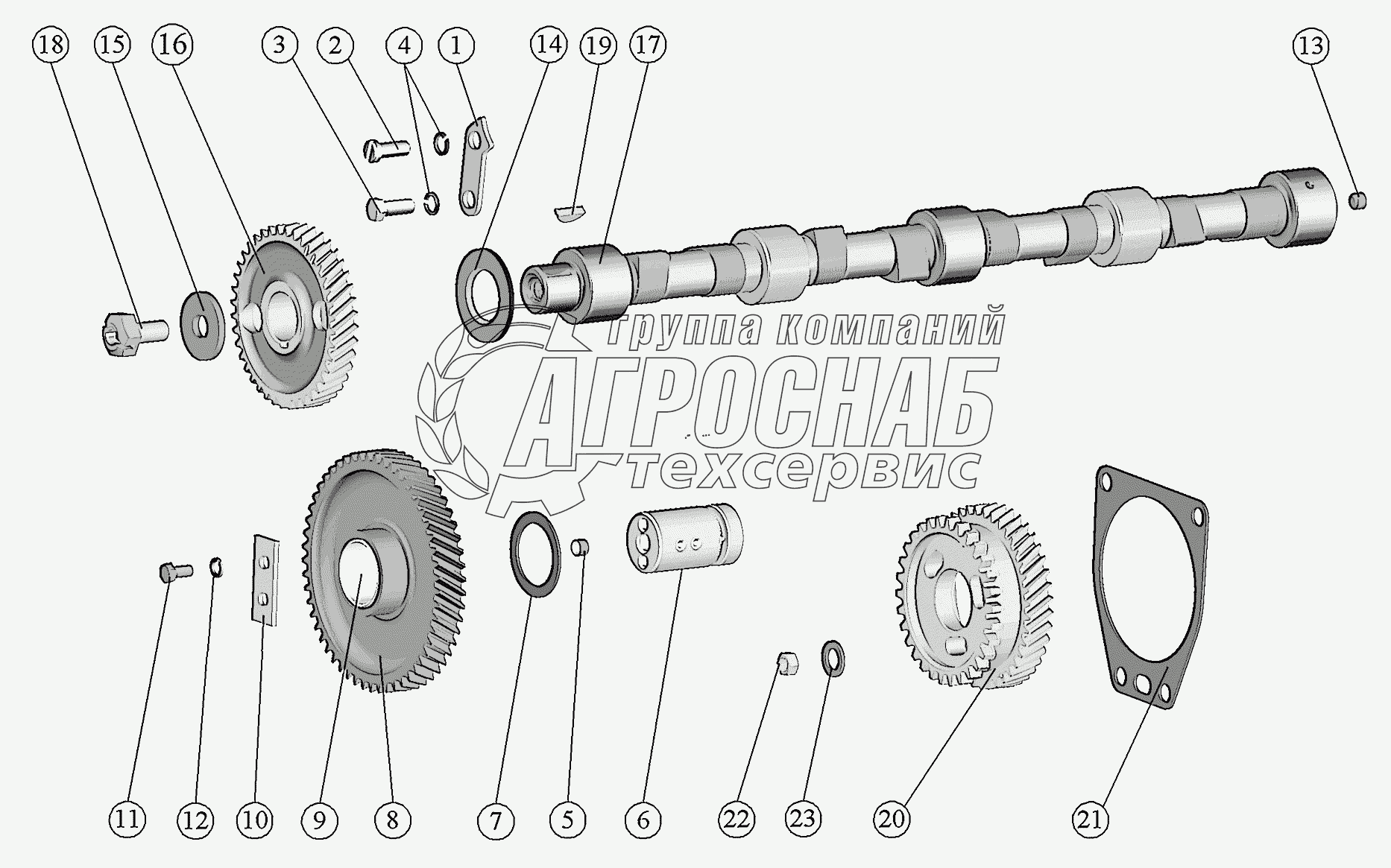 18 15 16 3 2 4 1 14 19 17 13

группа компаний
АГРОСНАБ
техсервис

11 12 10 9 8 7 5 6 22 23 20 21