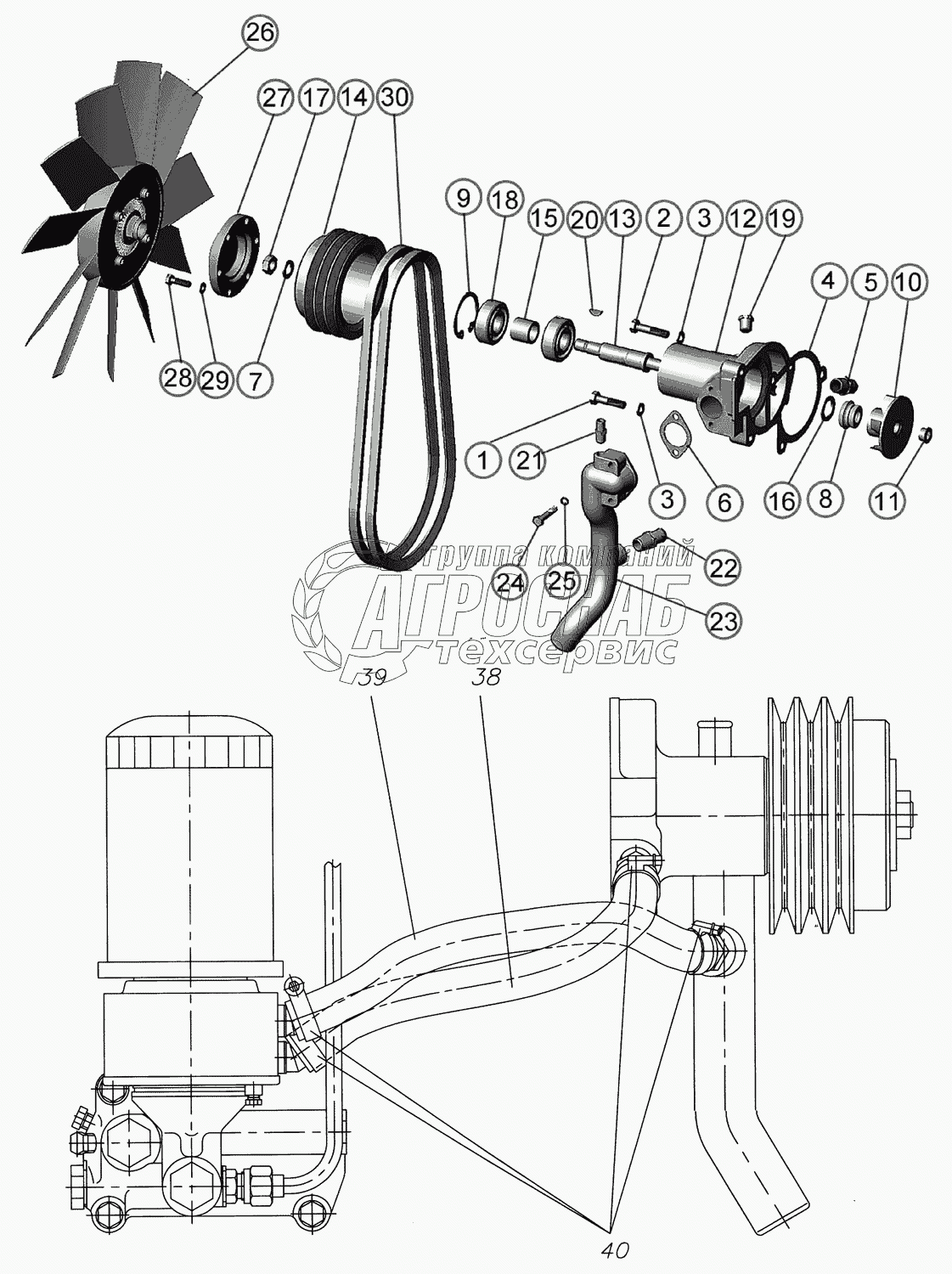 26
27 17 14 30
9 18 15 20 13 2 3 12 19
4 5 10
28 29 7
1 21 3 6 16 8 11
24 25 22
23
группа компаний
АГРОСНАБ
техсервис
39 38
40