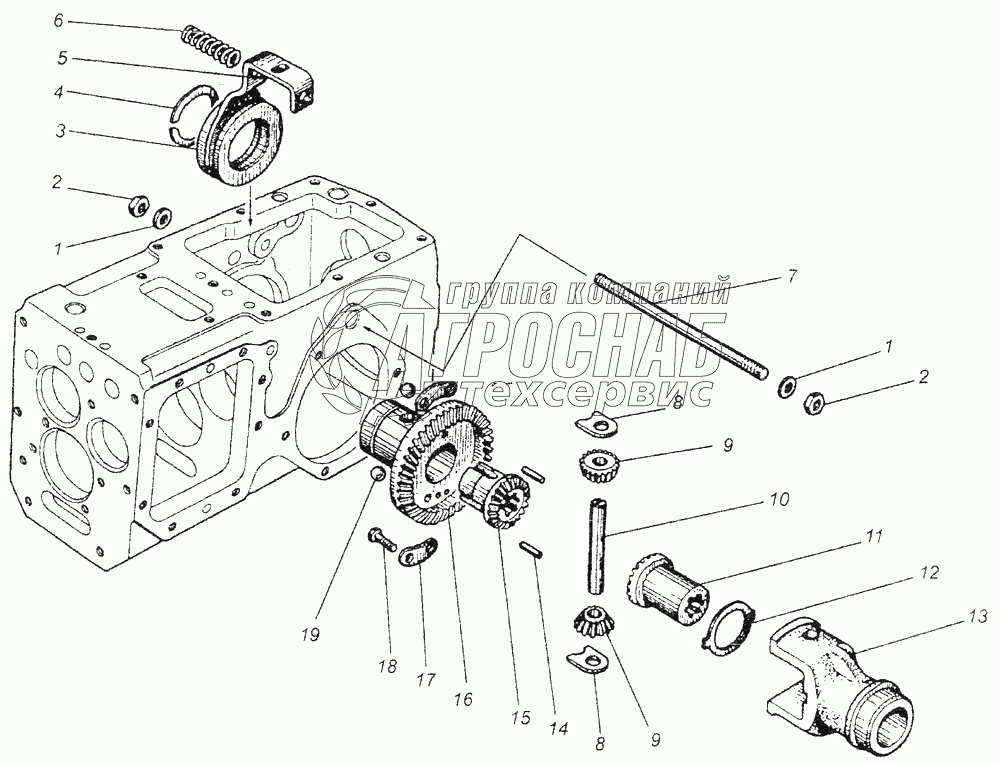 6
5
4
3
2
1
группа компаний
АГРОСНАБ
техсервис
7
1
2
8
9
10
11
12
13
19
18
17
16
15
14
8
9