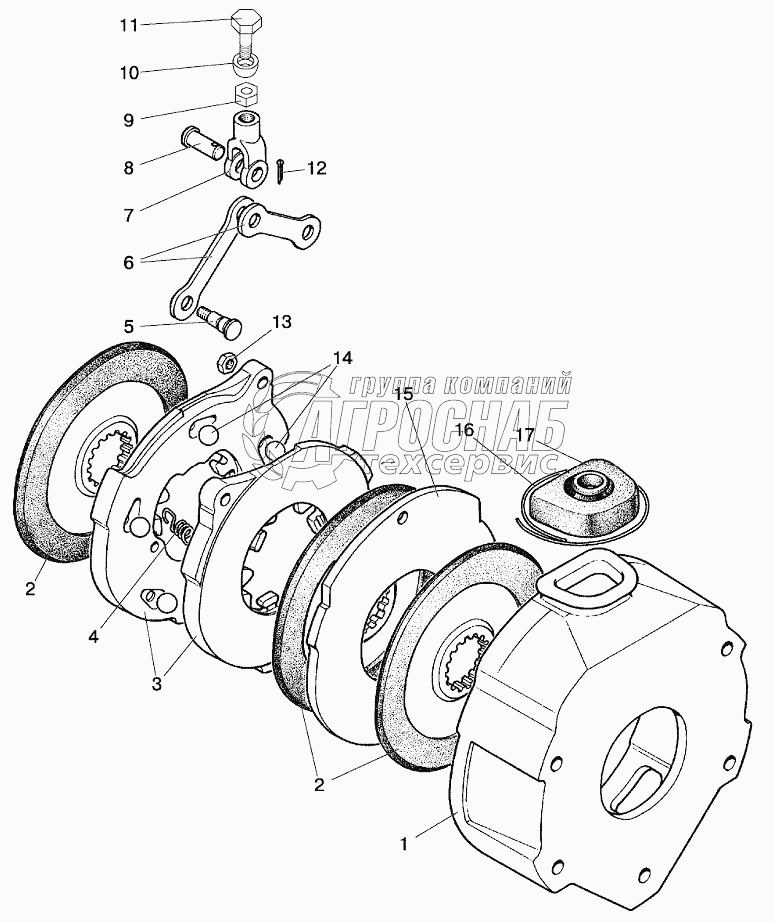 11
10
9
8
12
7
6
5
13
14
группа компаний
АГРОСНАБ
техсервис
15
16
17
2
4
3
2
1