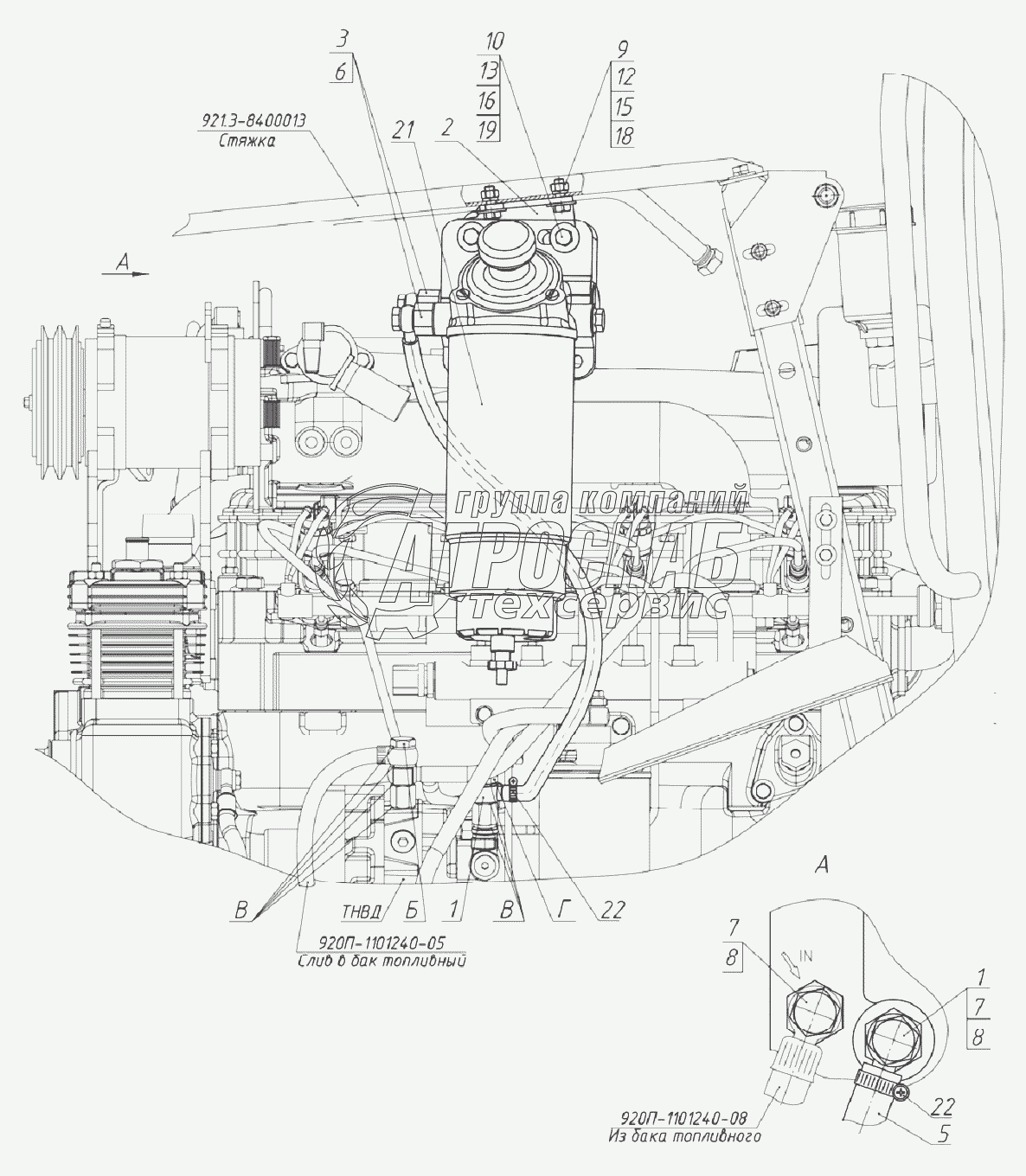 3
6

10
13
16
19

9
12
15
18

921.3-8400013
Стяжка

21

2

А

группа компаний
АГРОСНАБ
техсервис

В
ТНВД
Б
1
В
Г
22

920П-1101240-05
Слив в бак топливный

А

7
8

IN

1
7
8

22
5

920П-1101240-08
Из бака топливного