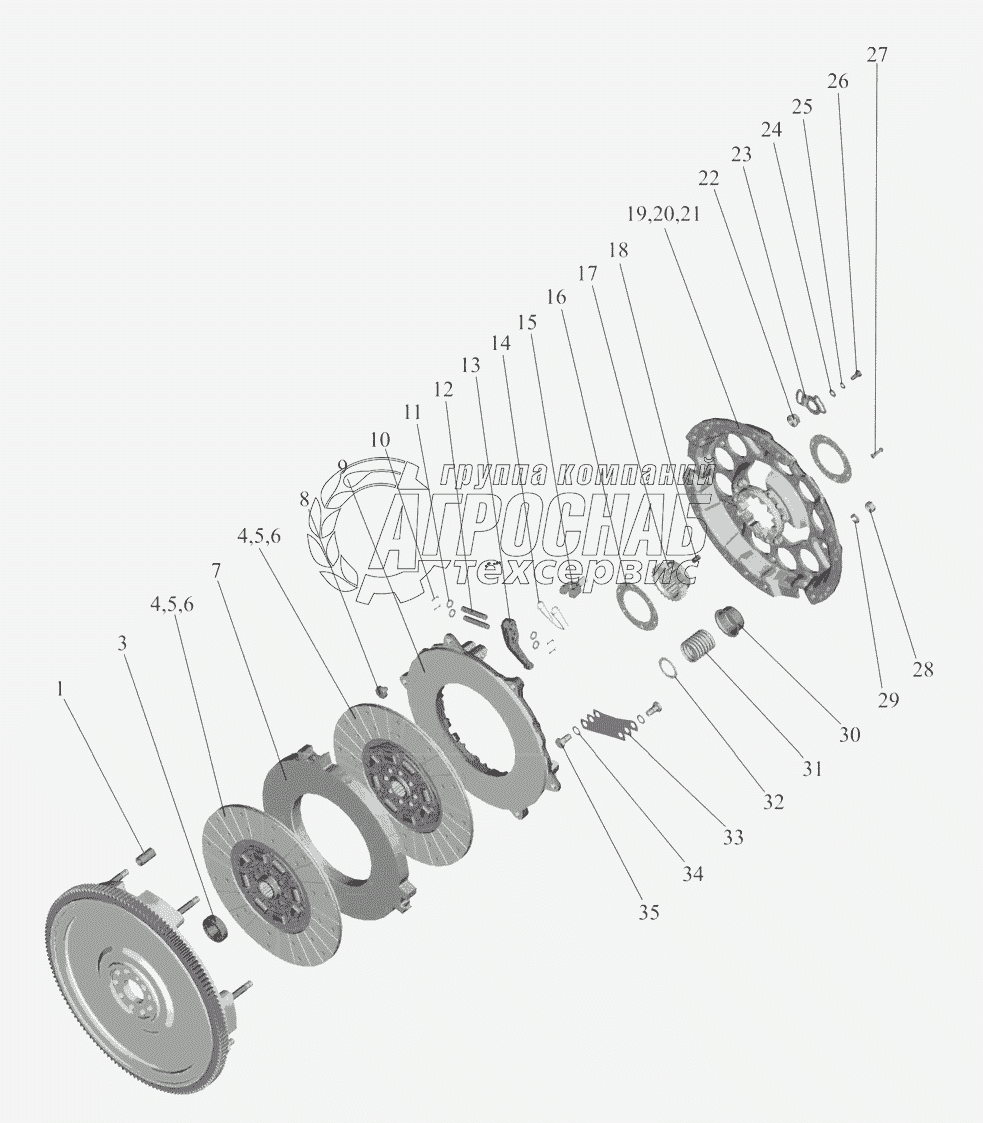 27
26
25
24
23
22
19,20,21
18
17
16
15
14
13
12
11
10
9
8
4,5,6
7
4,5,6
3
1
группа компаний
АГРОСНАБ
техсервис
28
29
30
31
32
33
34
35