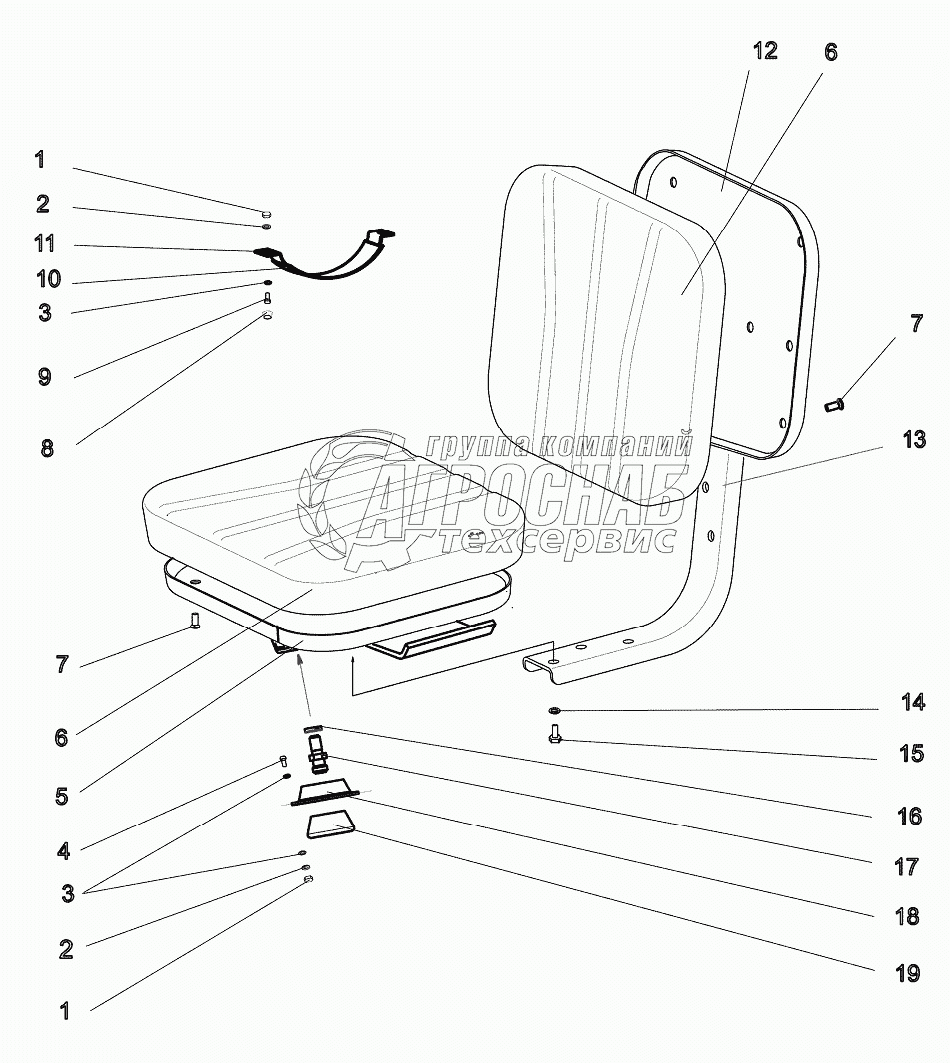 12
6
1
2
11
10
3
9
8
7
13
группа компаний
АГРОСНАБ
техсервис
7
6
5
4
3
2
1
14
15
16
17
18
19