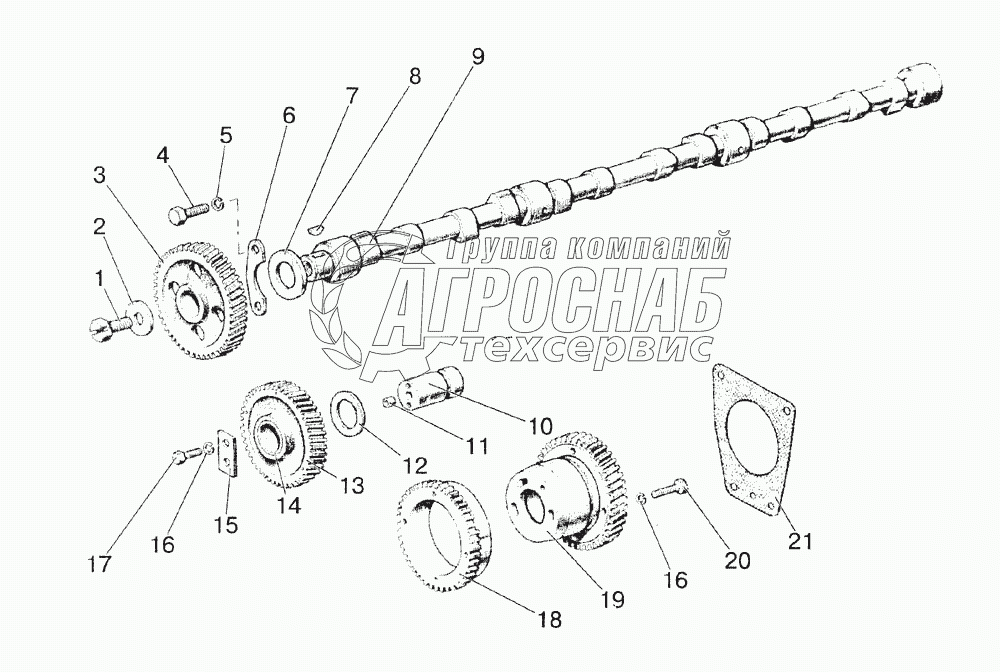 9
8
7
6
5
4
3
2
1
Группа компаний
АГРОСНАБ
техсервис
10
11
12
13
14
15
16
17
18
19
16
20
21