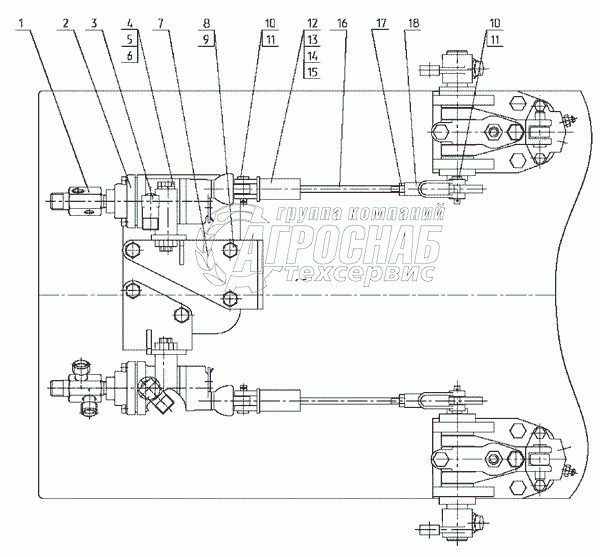 1 2 3 4 5 6 7 8 9 10 11 12 13 14 15 16 17 18 10 11

группа компаний
АГРОСНАБ
техсервис