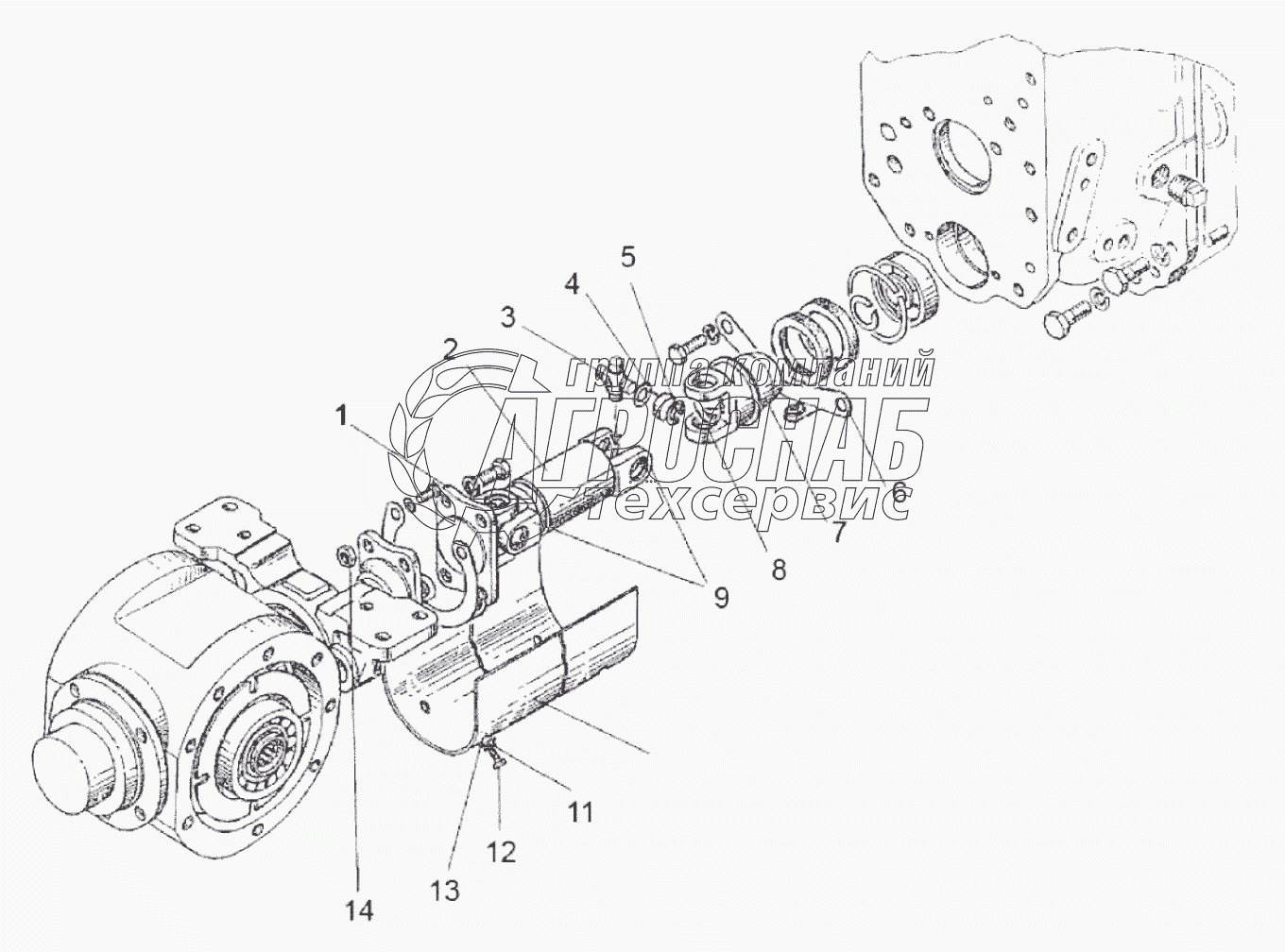 группа компаний
АГРОСНАБ
техсервис

1
2
3
4
5
6
7
8
9
11
12
13
14