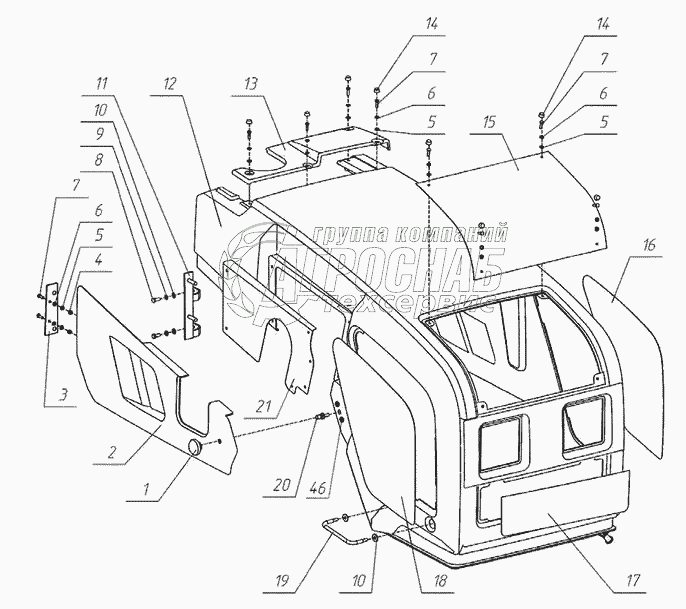 14
7
6
5
14
7
6
5
11
12
13
15
10
9
8
7
6
5
4
3
16
группа компаний
АГРОСНАБ
техсервис
21
2
1
20
46
19
10
18
17