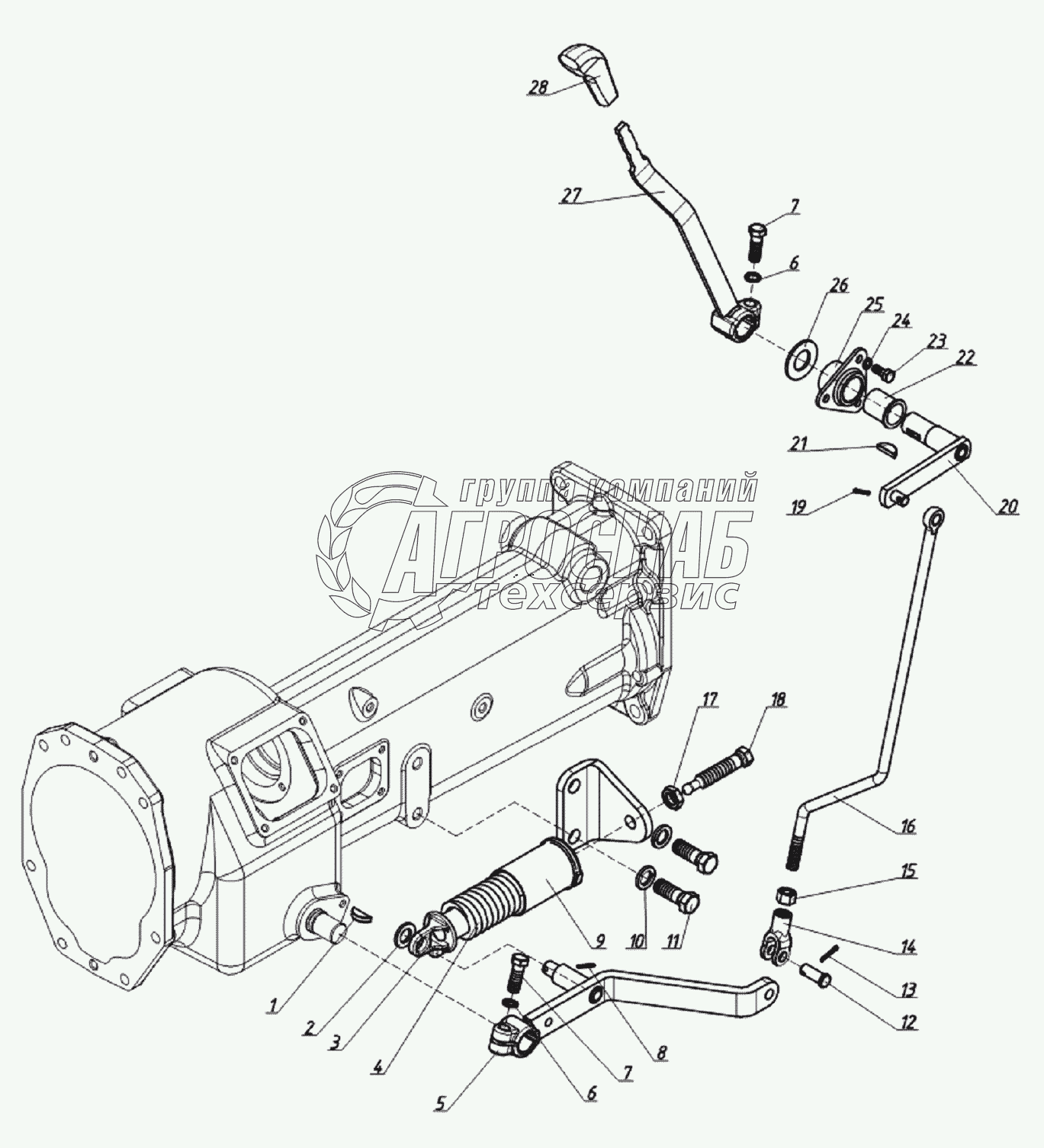 28
27
7
6
26
25
24
23
22
21
20
19
группа компаний
АГРОСНАБ
техсервис
17
18
16
15
14
13
12
9
10
11
1
2
3
4
5
6
7
8