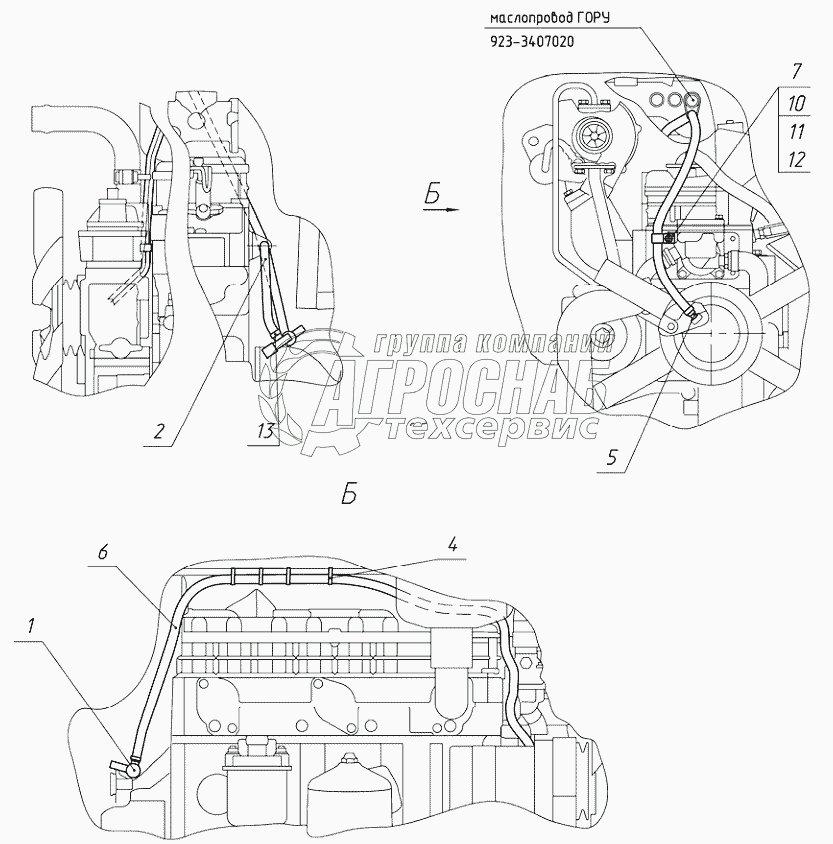 маслопровод ГОРУ
923-3407020

7
10
11
12

Б

группа компаний
АГРОСНАБ
техсервис

2
13
5

Б

6
4
1