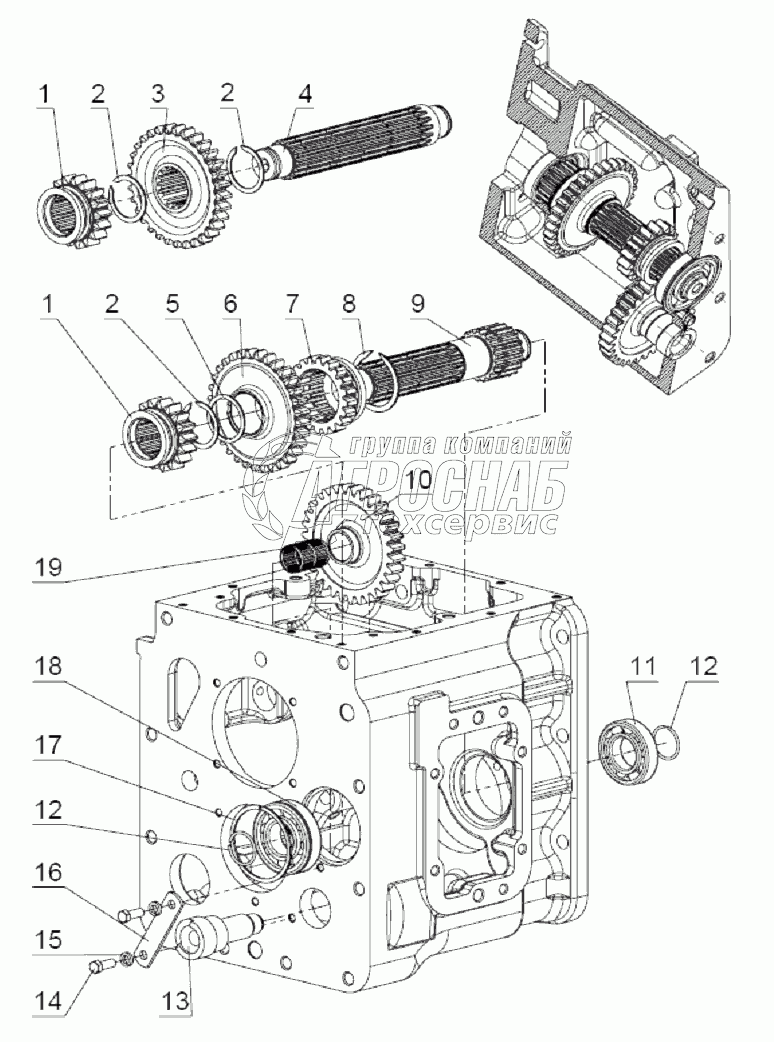 1
2
3
2
4
1
2
5
6
7
8
9
группа компаний
АГРОСНАБ
техсервис
10
19
18
17
12
16
15
14
13
11
12