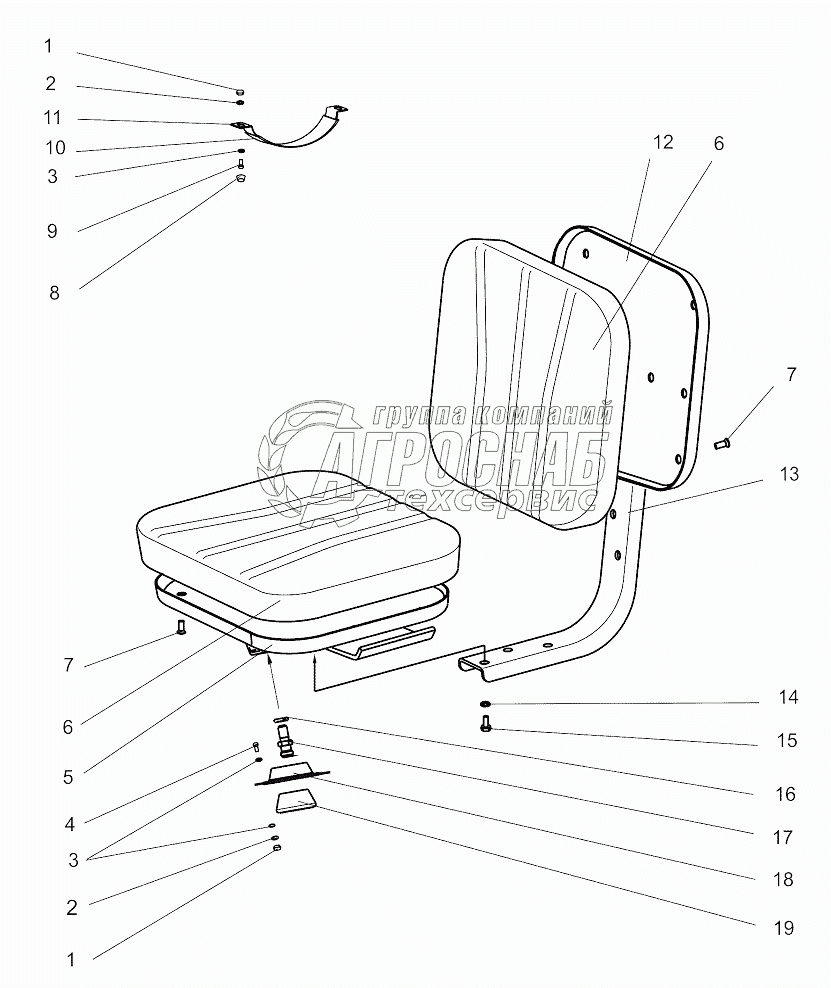 1
2
11
10
3
9
8
12
6
7
13
группа компаний
АГРОСНАБ
техсервис
7
6
5
4
3
2
1
14
15
16
17
18
19