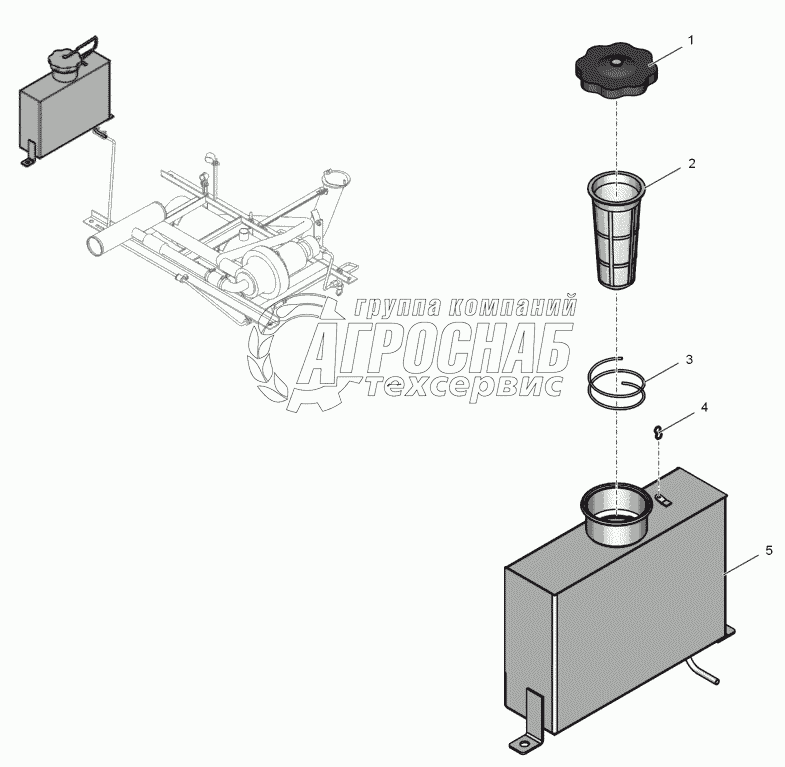 1
2
группа компаний
АГРОСНАБ
техсервис
3
4
5