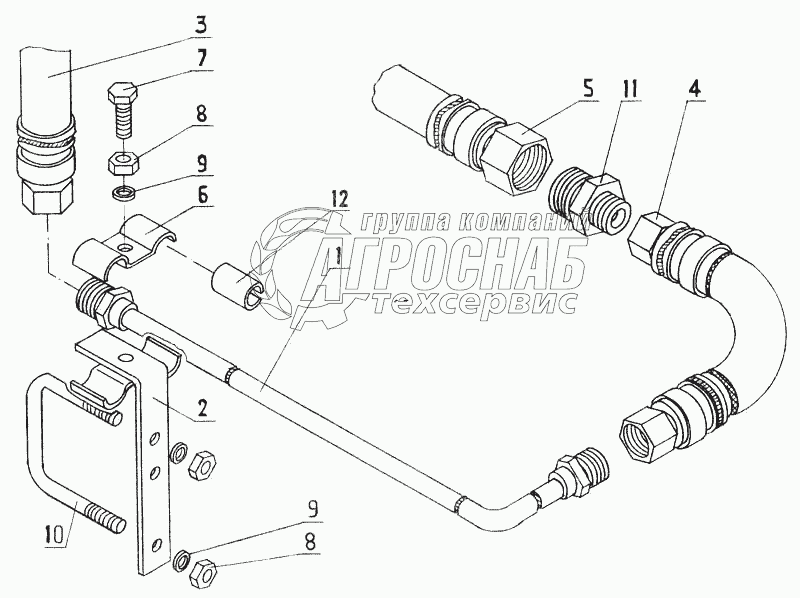 3
7
8
9
6
12
1
5
11
4
группа компаний
АГРОСНАБ
техсервис
2
10
9
8