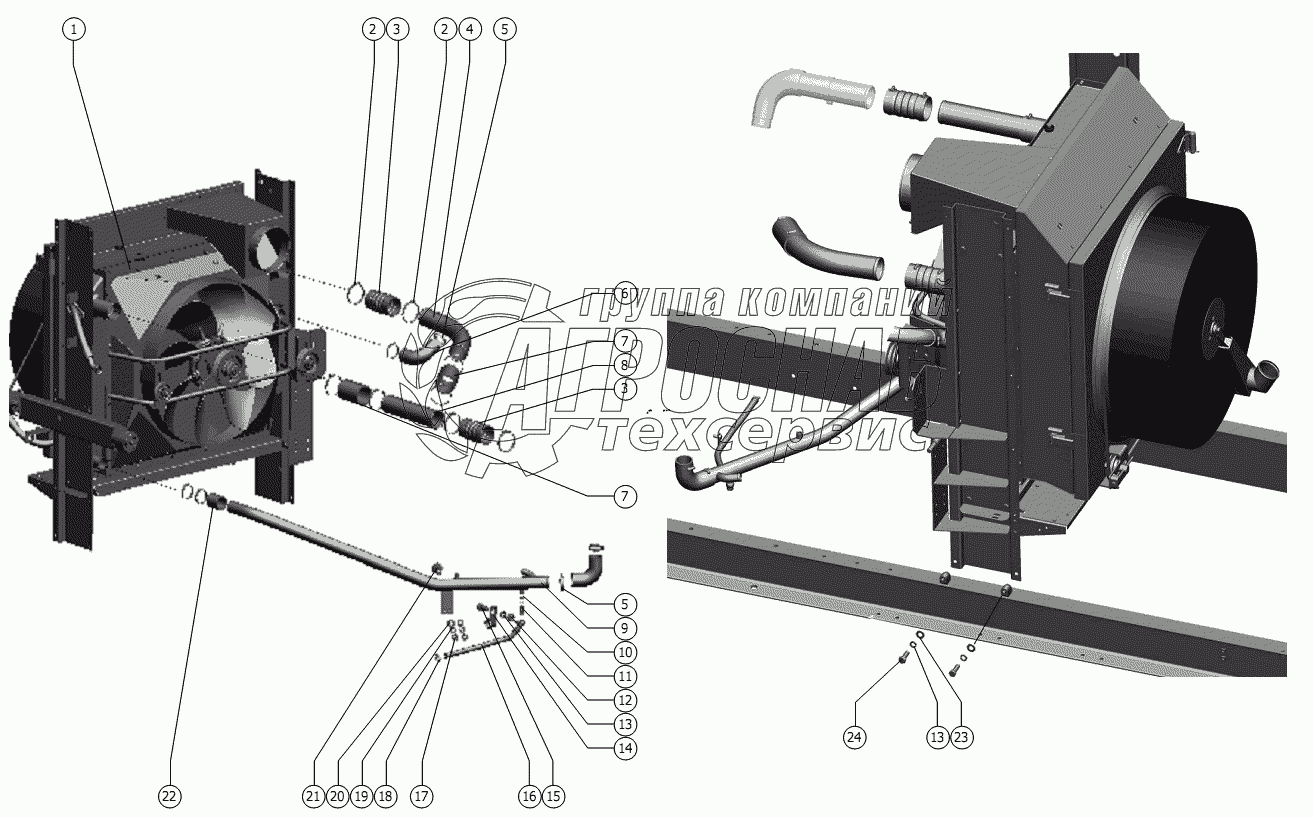 1
2
3
2
4
5
6
7
8
3
7
5
9
10
11
12
13
14
22
21
20
19
18
17
16
15
24
13
23
группа компаний
АГРОСНАБ
техсервис