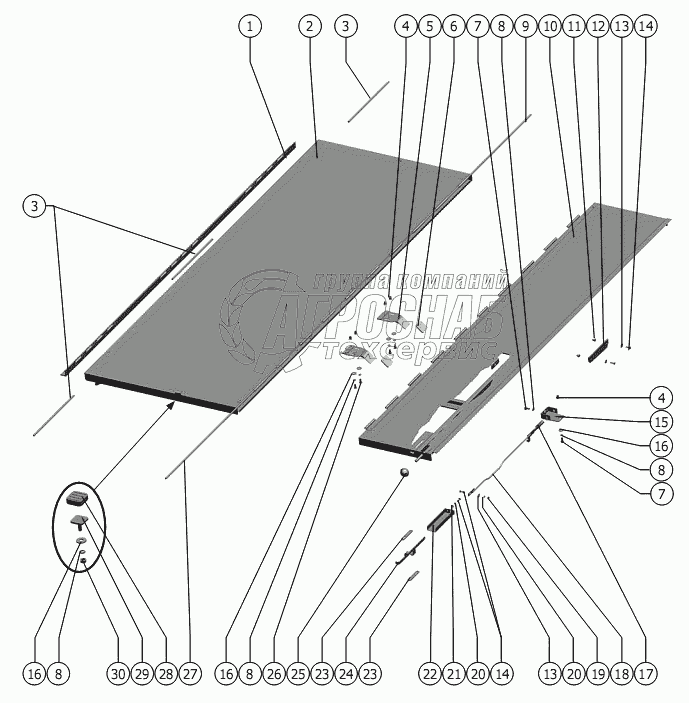 1 2 3 4 5 6 7 8 9 10 11 12 13 14

3

группа компаний
АГРОСНАБ
техсервис

4
15
16
8
7

16 8 30 29 28 27 16 8 26 25 23 24 23 22 21 20 14 13 20 19 18 17