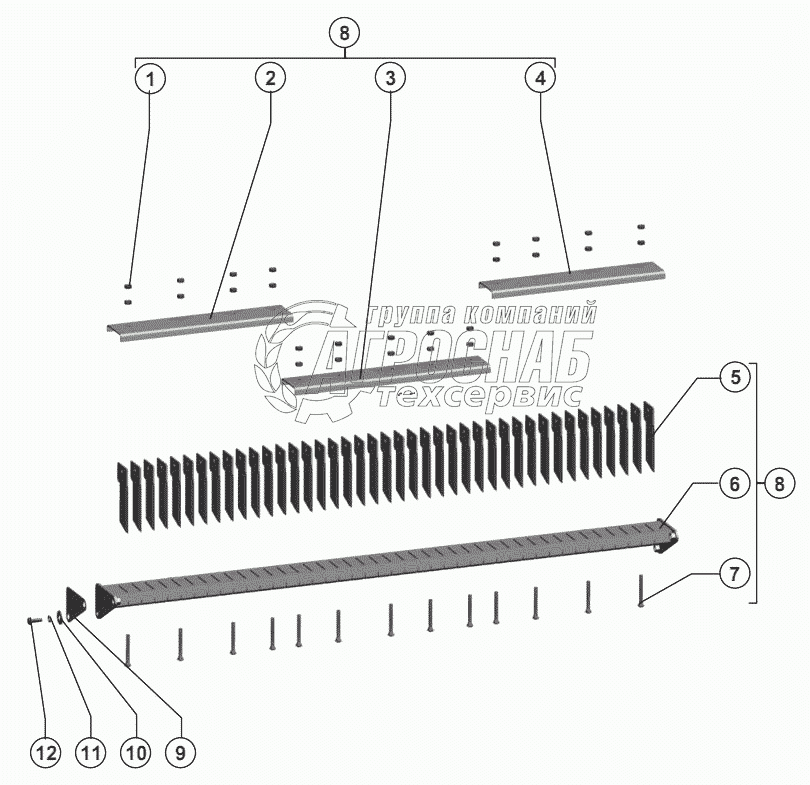 8
1
2
3
4
группа компаний
АГРОСНАБ
техсервис
5
6
8
7
12
11
10
9