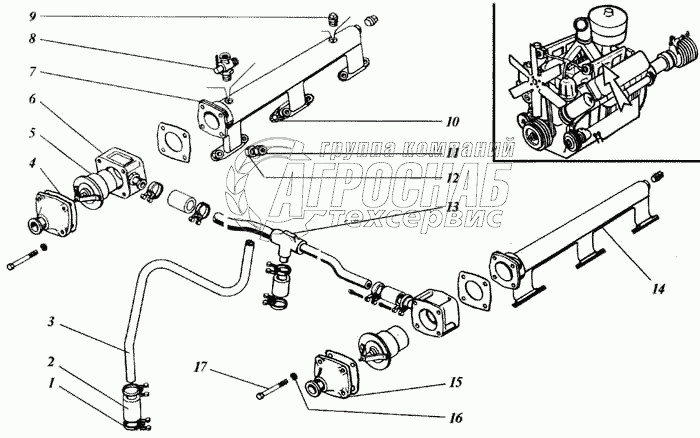 9
8
7
6
5
4
10
11
12
13
группа компаний
АГРОСНАБ
техсервис
14
3
2
1
17
15
16