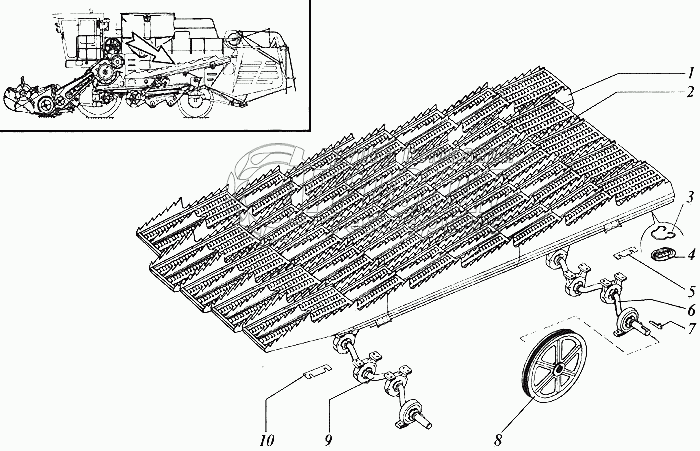 1
2
3
4
5
6
7
8
9
10