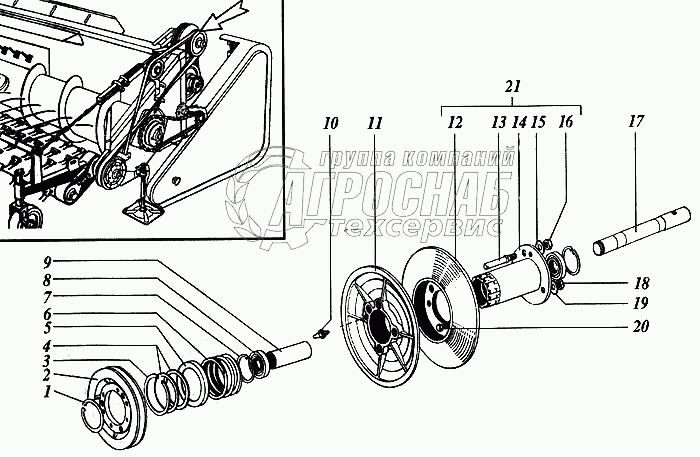 21
10
11
12
13
14
15
16
17
группа компаний
АГРОСНАБ
техсервис
18
19
20
9
8
7
6
5
4
3
2
1