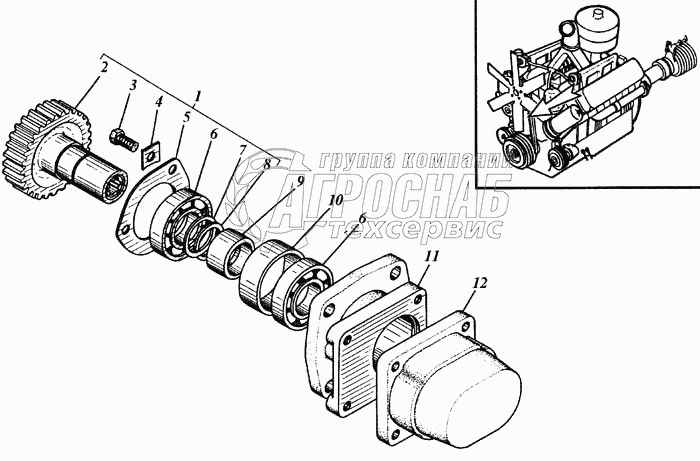 2
3
4
1
5
6
7
8
9
10
6
11
12
группа компаний
АГРОСНАБ
техсервис