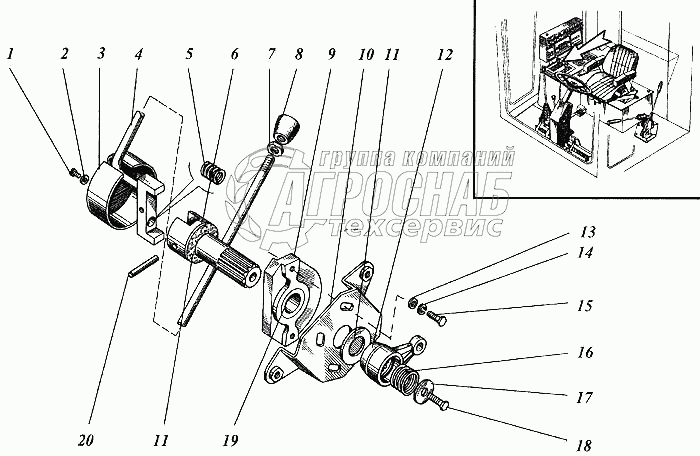 1 2 3 4 5 6 7 8 9 10 11 12

группа компаний
АГРОСНАБ
техсервис

13
14
15
16
17
18

20 11 19