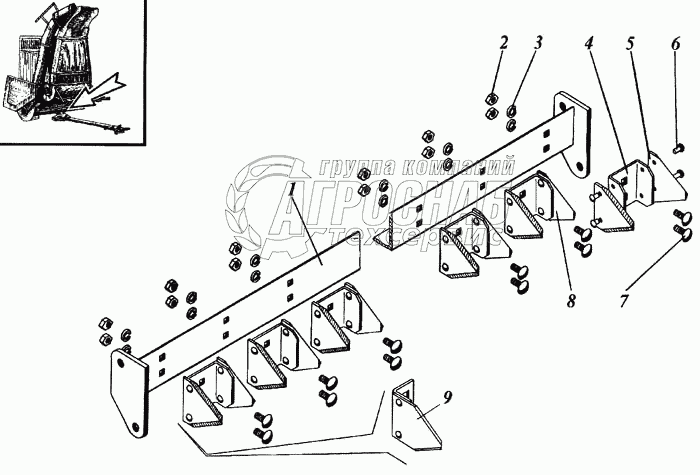 2 3 4 5 6
группа компаний
АГРОСНАБ
техсервис
1
8
7
9