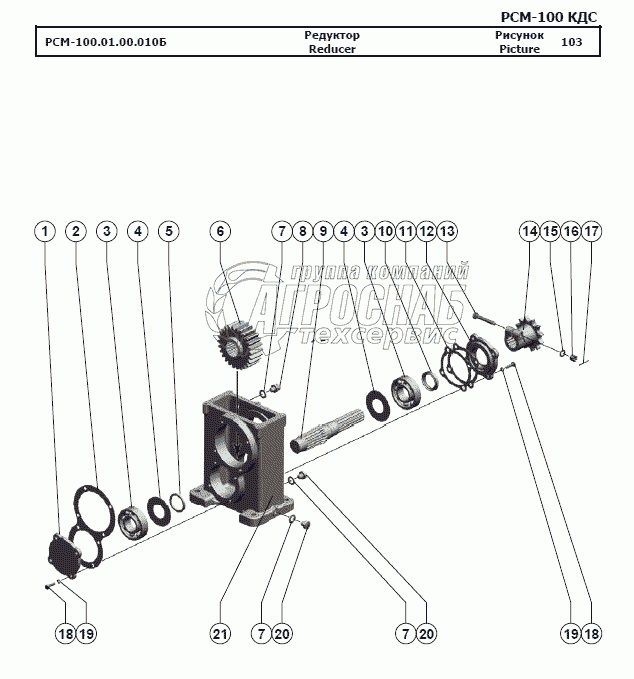 РСМ-100 КДС

| РСМ-100.01.00.010Б | Редуктор Reducer | Рисунок Picture | 103 |
|---|---|---|---|

1 2 3 4 5 6 7 8 9 4 3 10 11 12 13 14 15 16 17

группа компаний
АГРОСНАБ
техсервис

18 19 21 7 20 7 20 19 18