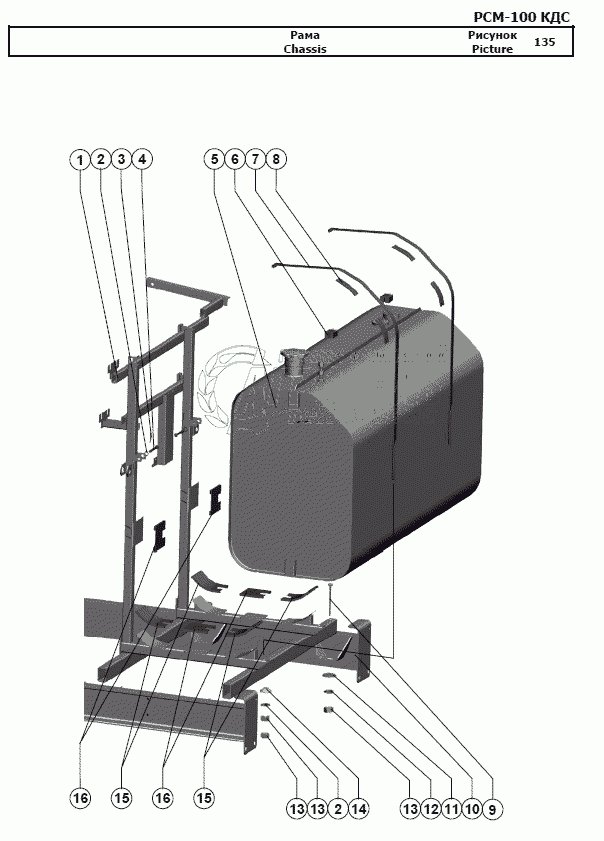 РСМ-100 КДС

| Рама Chassis | Рисунок Picture | 135 |
|---|---|---|

1 2 3 4 5 6 7 8

16 15 16 15 13 13 2 14 13 12 11 10 9