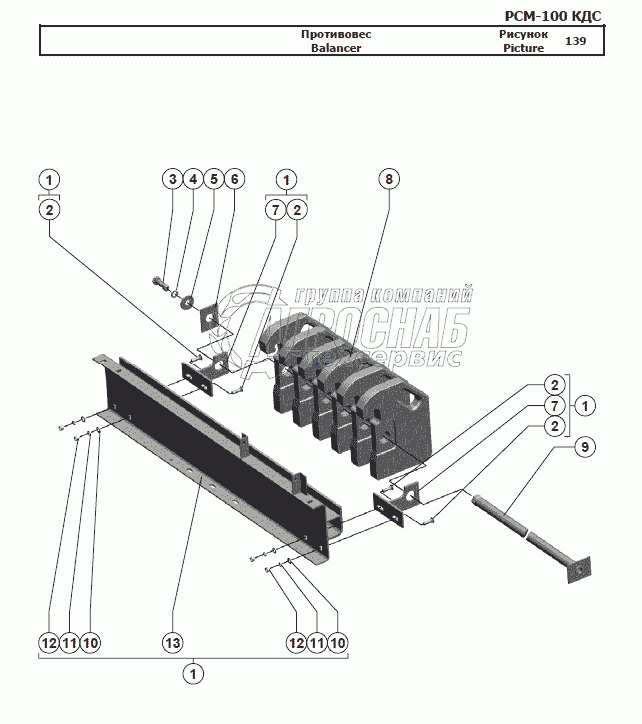 РСМ-100 КДС

| Противовес Balancer | Рисунок Picture | 139 |
|---|---|---|

1
2
3 4 5 6
1
7 2
8
группа компаний
АГРОСНАБ
сервис
2
7
2
1
9
12 11 10
13
12 11 10
1