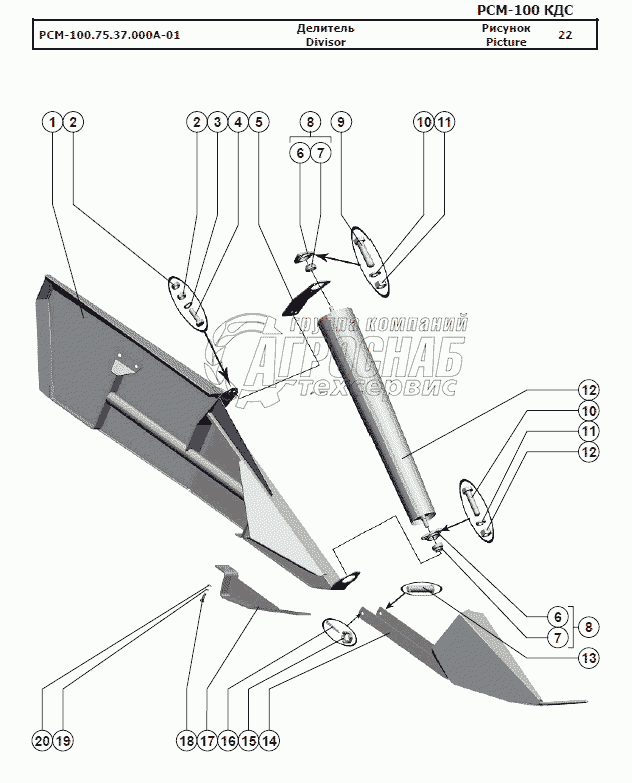 РСМ-100 КДС

| РСМ-100.75.37.000А-01 | Делитель Divisor | Рисунок Picture | 22 |
|---|---|---|---|

1 2 2 3 4 5 8 6 7 9 10 11

группа компаний АГРОСНАБ техсервис

12 10 11 12

6 7 8 13

20 19 18 17 16 15 14