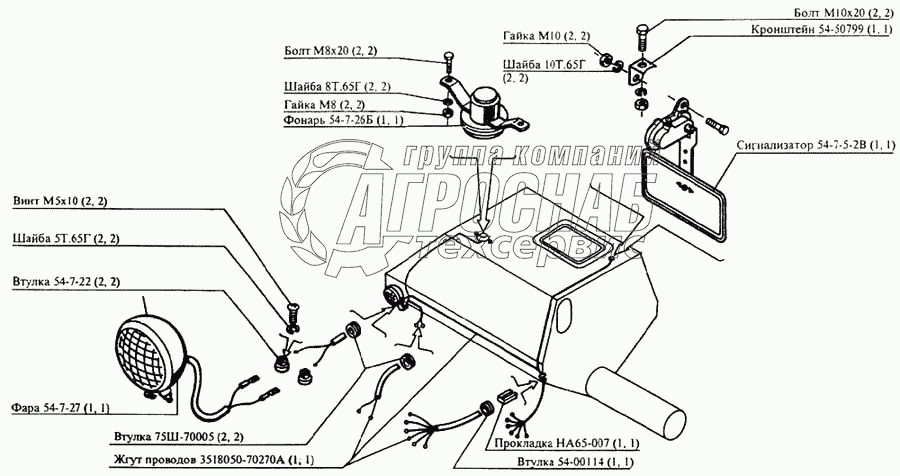 Болт М10х20 (2, 2)
Кронштейн 54-50799 (1, 1)
Гайка М10 (2, 2)
Шайба 10Т.65Г (2, 2)
Болт М8х20 (2, 2)
Шайба 8Т.65Г (2, 2)
Гайка М8 (2, 2)
Фонарь 54-7-26Б (1, 1)
Сигнализатор 54-7-5-2В (1, 1)
группа компаний
АГРОСНАБ
техсервис
Винт М5х10 (2, 2)
Шайба 5Т.65Г (2, 2)
Втулка 54-7-22 (2, 2)
Фара 54-7-27 (1, 1)
Втулка 75Ш-70005 (2, 2)
Жгут проводов 3518050-70270А (1, 1)
Прокладка НА65-007 (1, 1)
Втулка 54-00114 (1, 1)