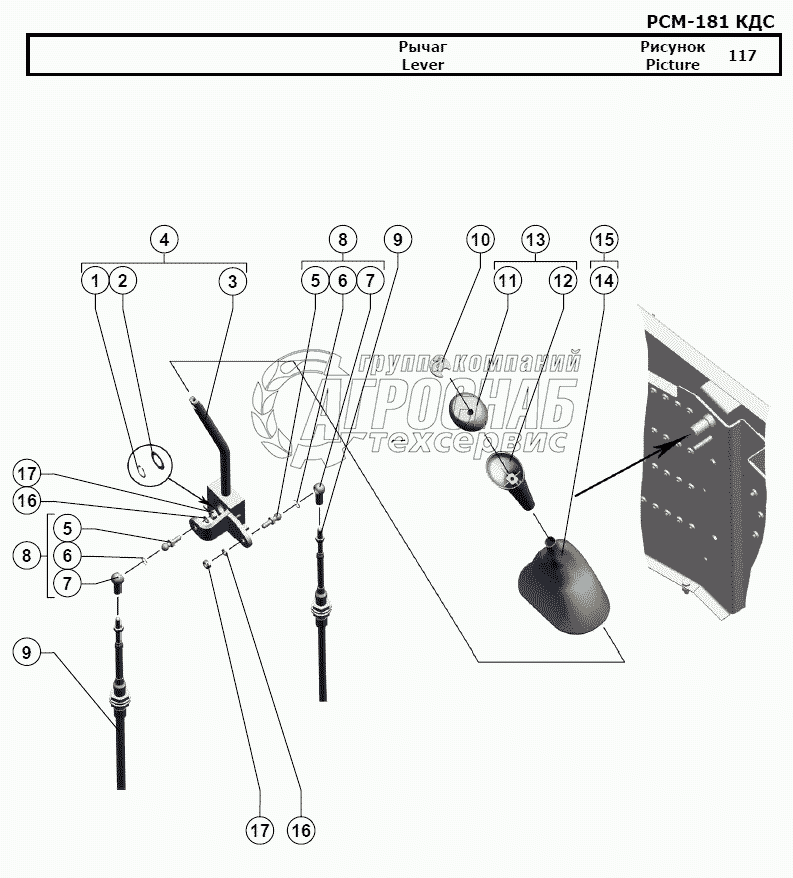 РСМ-181 КДС

Рычаг
Lever

Рисунок
Picture
117

4
8
9
10
13
15
1
2
3
5
6
7
11
12
14

группа компаний
АГРОСНАБ
техсервис

17
16
5
8
6
7
9
17
16