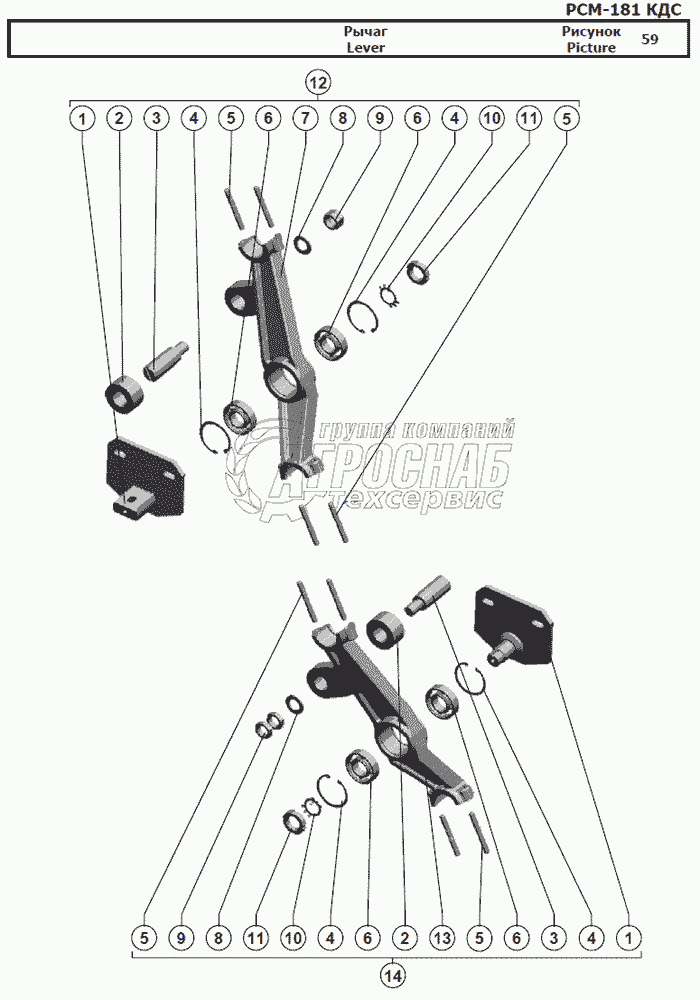 РСМ-181 КДС

Рычаг
Lever

Рисунок
Picture
59

12

1 2 3 4 5 6 7 8 9 6 4 10 11 5

группа компаний
АГРОСНАБ
техсервис

5 9 8 11 10 4 6 2 13 5 6 3 4 1

14