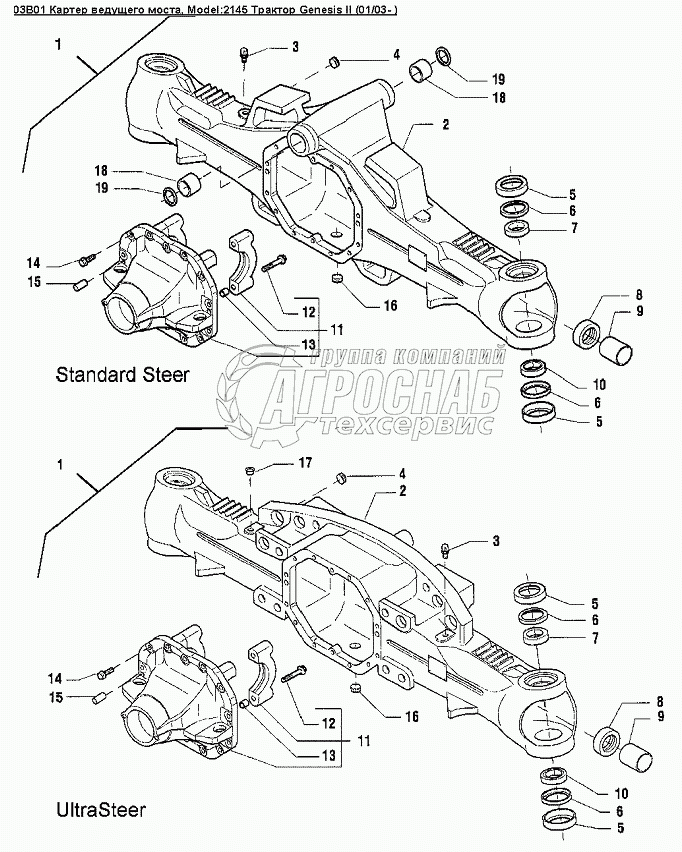 03B01 Картер ведущего моста, Model:2145 Трактор Genesis II (01/03- )

1
3
4
19
18
2
18
19
5
6
7
14
15
12
11
13
16
8
9
10
6
5

Standard Steer

группа компаний
АГРОСНАБ
техсервис

1
17
4
2
3
5
6
7
14
15
12
11
13
16
8
9
10
6
5

UltraSteer